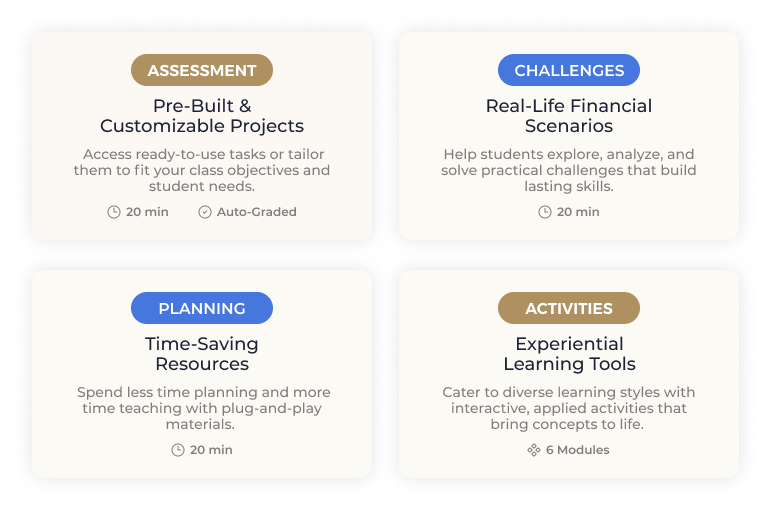 ASSESSMENT

Pre-Built & Customizable Projects

Access ready-to-use tasks or tailor them to fit your class objectives and student needs.

20 min Auto-Graded

CHALLENGES

Real-Life Financial Scenarios

Help students explore, analyze, and solve practical challenges that build lasting skills.

20 min

PLANNING

Time-Saving Resources

Spend less time planning and more time teaching with plug-and-play materials.

20 min

ACTIVITIES

Experiential Learning Tools

Cater to diverse learning styles with interactive, applied activities that bring concepts to life.

6 Modules